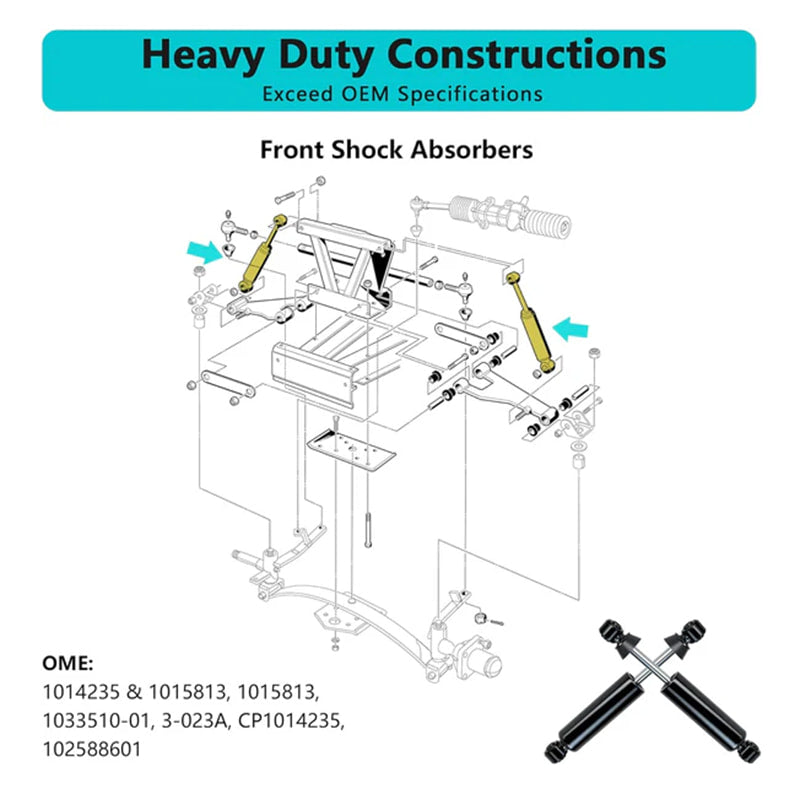 Heavy Duty Constructions
Exceed OEM Specifications

Front Shock Absorbers

OME:
1014235 & 1015813, 1015813, 1033510-01, 3-023A, CP1014235, 102588601