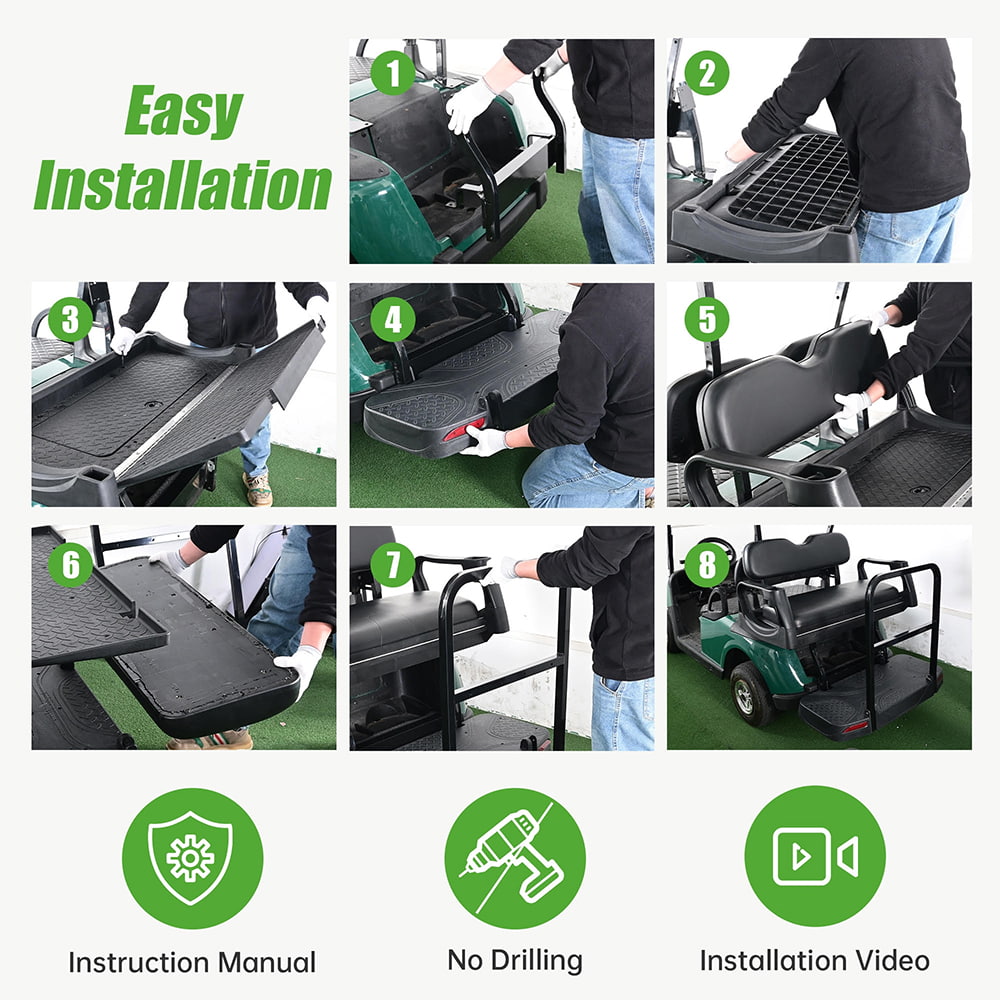 Easy Installation

1

2

3

4

5

6

7

8

Instruction Manual

No Drilling

Installation Video